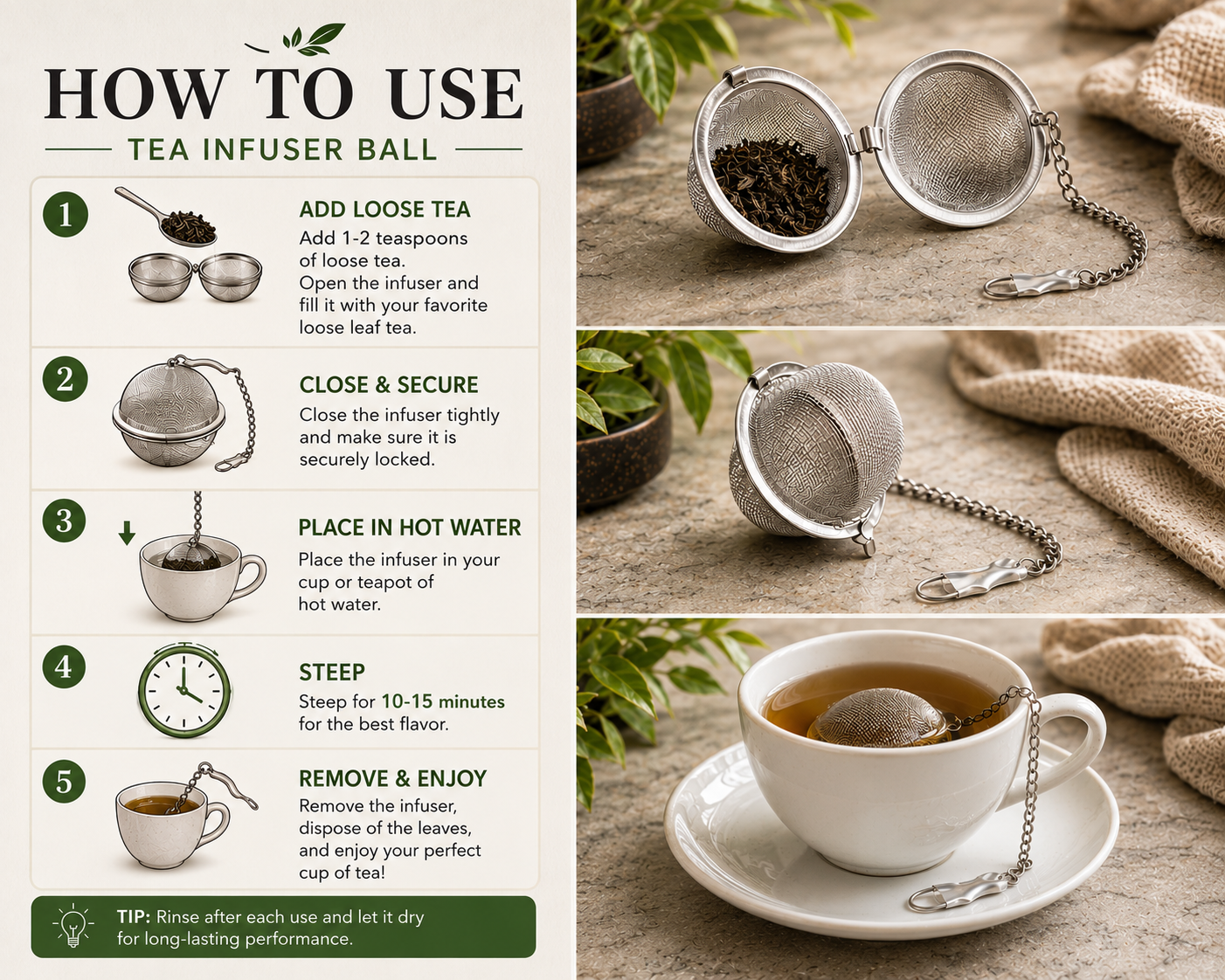 HOW TO USE

TEA INFUSER BALL

1

ADD LOOSE TEA

Add 1-2 teaspoons of loose tea. Open the infuser and fill it with your favorite loose leaf tea.

2

CLOSE & SECURE

Close the infuser tightly and make sure it is securely locked.

3

PLACE IN HOT WATER

Place the infuser in your cup or teapot of hot water.

4

STEEP

Steep for 10-15 minutes for the best flavor.

5

REMOVE & ENJOY

Remove the infuser, dispose of the leaves, and enjoy your perfect cup of tea!

TIP: Rinse after each use and let it dry for long-lasting performance.